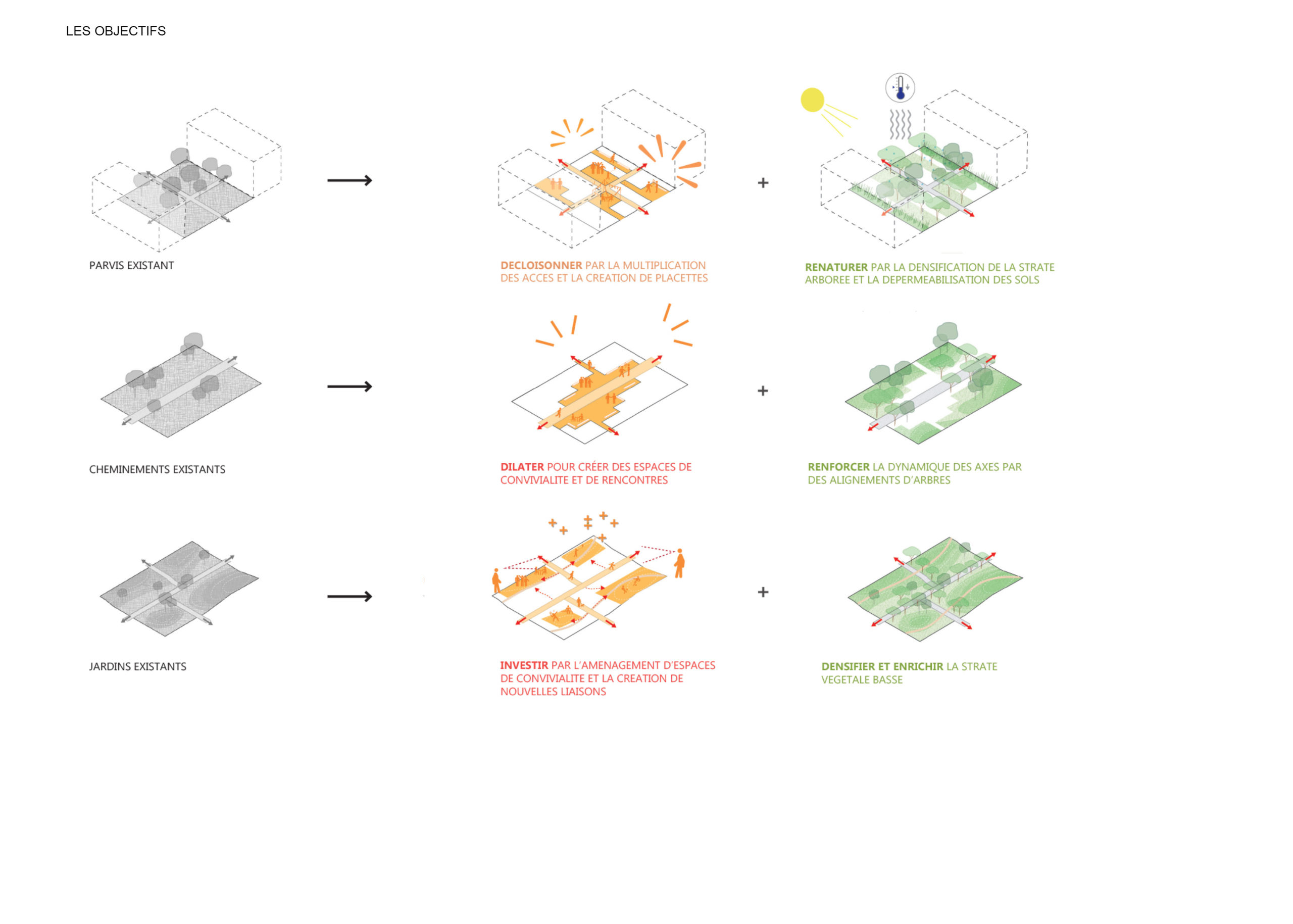 LES OBJECTIFS

PARVIS EXISTANT

DECLOISONNER PAR LA MULTIPLICATION DES ACCES ET LA CREATION DE PLACETTES

+

RENATURER PAR LA DENSIFICATION DE LA STRATE ARBOREE ET LA DEPERMEABILISATION DES SOLS

CHEMINEMENTS EXISTANTS

DILATER POUR CRÉER DES ESPACES DE CONVIVIALITE ET DE RENCONTRES

+

RENFORCER LA DYNAMIQUE DES AXES PAR DES ALIGNEMENTS D'ARBRES

JARDINS EXISTANTS

INVESTIR PAR L'AMENAGEMENT D'ESPACES DE CONVIVIALITE ET LA CREATION DE NOUVELLES LIAISONS

+

DENSIFIER ET ENRICHIR LA STRATE VEGETALE BASSE