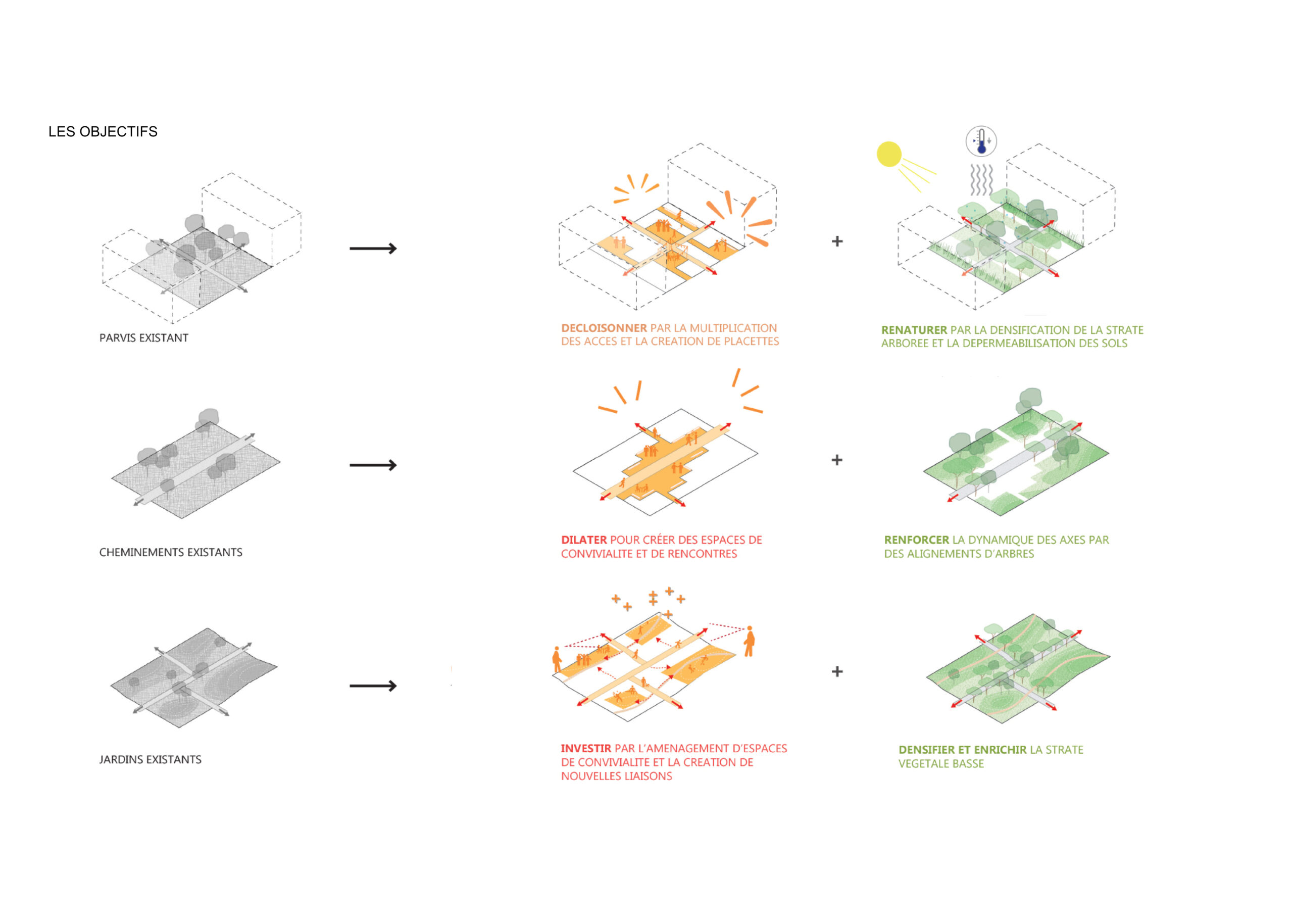 LES OBJECTIFS

PARVIS EXISTANT

DECLOISONNER PAR LA MULTIPLICATION DES ACCES ET LA CREATION DE PLACETTES

+

RENATURER PAR LA DENSIFICATION DE LA STRATE ARBOREE ET LA DEPERMEABILISATION DES SOLS

CHEMINEMENTS EXISTANTS

DILATER POUR CRÉER DES ESPACES DE CONVIVIALITE ET DE RENCONTRES

+

RENFORCER LA DYNAMIQUE DES AXES PAR DES ALIGNEMENTS D'ARBRES

JARDINS EXISTANTS

INVESTIR PAR L'AMENAGEMENT D'ESPACES DE CONVIVIALITE ET LA CREATION DE NOUVELLES LIAISONS

+

DENSIFIER ET ENRICHIR LA STRATE VEGETALE BASSE